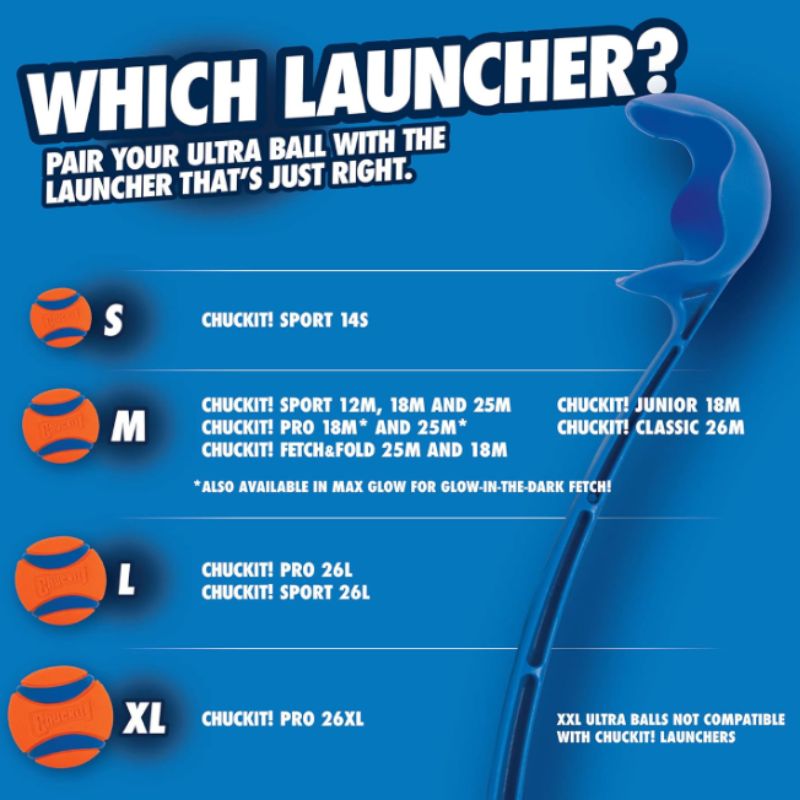 WHICH LAUNCHER?

PAIR YOUR ULTRA BALL WITH THE LAUNCHER THAT'S JUST RIGHT.

Chuckit! S CHUCKIT! SPORT 14S

Chuckit! M CHUCKIT! SPORT 12M, 18M AND 25M
CHUCKIT! PRO 18M* AND 25M*
CHUCKIT! FETCH&FOLD 25M AND 18M

CHUCKIT! JUNIOR 18M
CHUCKIT! CLASSIC 26M

*ALSO AVAILABLE IN MAX GLOW FOR GLOW-IN-THE-DARK FETCH!

Chuckit! L CHUCKIT! PRO 26L
CHUCKIT! SPORT 26L

Chuckit! XL CHUCKIT! PRO 26XL

XXL ULTRA BALLS NOT COMPATIBLE WITH CHUCKIT! LAUNCHERS