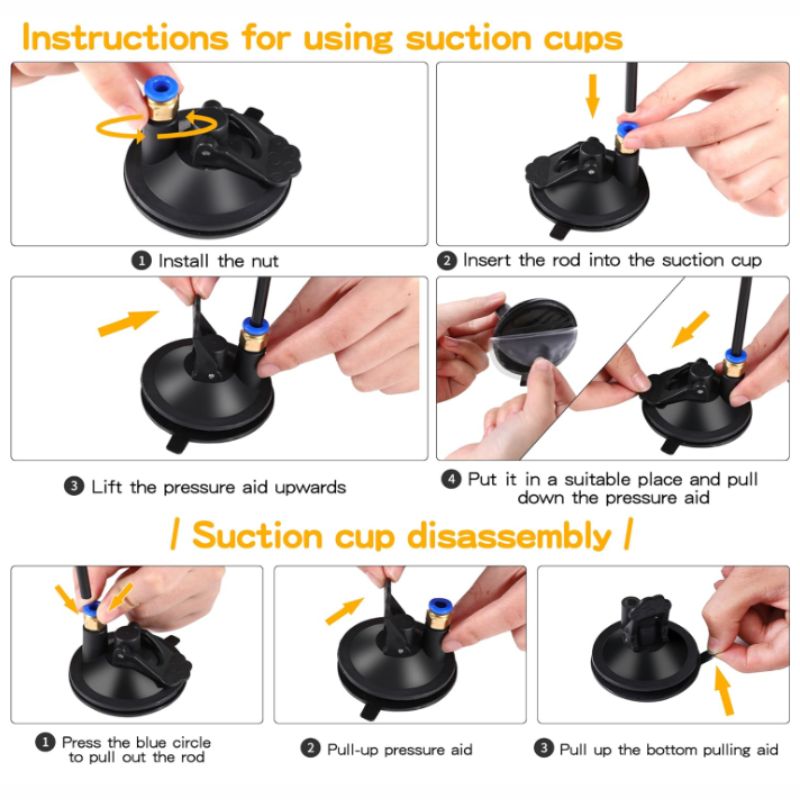 Instructions for using suction cups

❶ Install the nut

❷ Insert the rod into the suction cup

❸ Lift the pressure aid upwards

❹ Put it in a suitable place and pull down the pressure aid

/ Suction cup disassembly /

❶ Press the blue circle to pull out the rod

❷ Pull-up pressure aid

❸ Pull up the bottom pulling aid